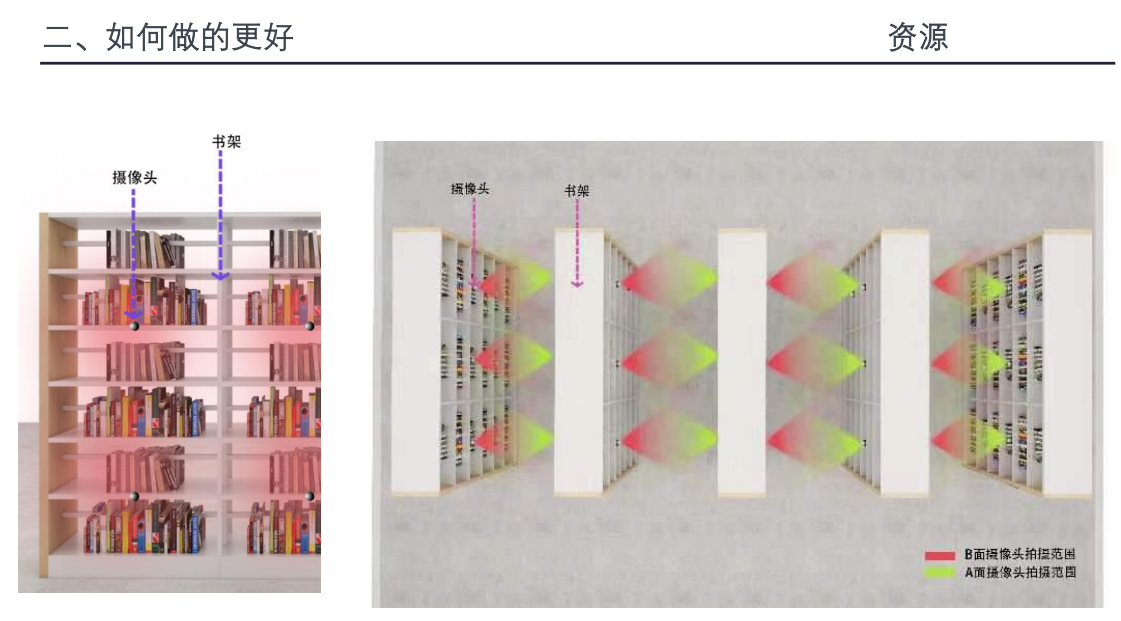 二、如何做的更好

资源

书架

摄像头

摄像头

书架

B面摄像头拍摄范围

A面摄像头拍摄范围